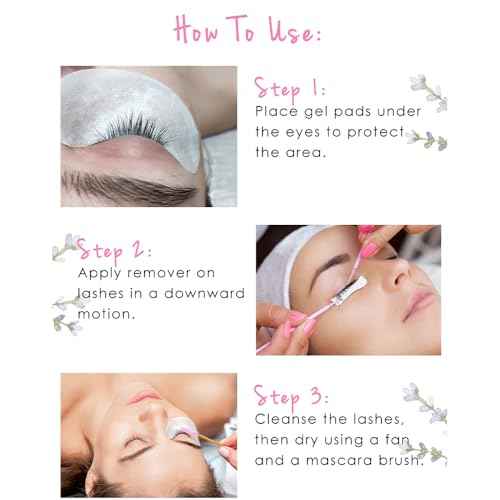 How To Use:

Step 1:
Place gel pads under the eyes to protect the area.

Step 2:
Apply remover on lashes in a downward motion.

Step 3:
Cleanse the lashes, then dry using a fan and a mascara brush.