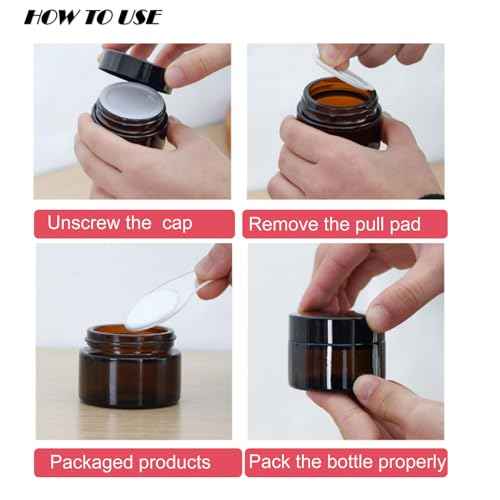 HOW TO USE

Unscrew the  cap

Remove the pull pad

Packaged products

Pack the bottle properly