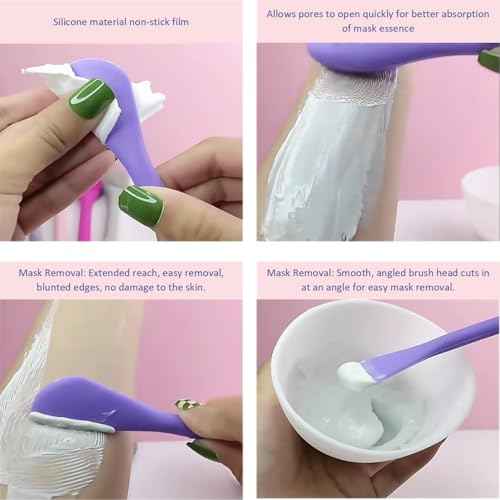 Silicone material non-stick film

Allows pores to open quickly for better absorption of mask essence

Mask Removal: Extended reach, easy removal, blunted edges, no damage to the skin.

Mask Removal: Smooth, angled brush head cuts in at an angle for easy mask removal.