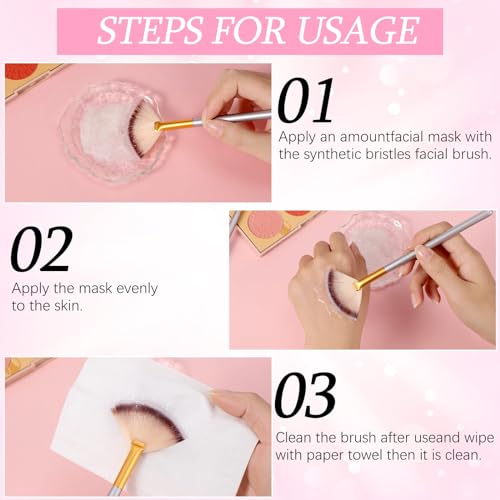 STEPS FOR USAGE

01

Apply an amountfacial mask with the synthetic bristles facial brush.

02

Apply the mask evenly to the skin.

03

Clean the brush after useand wipe with paper towel then it is clean.