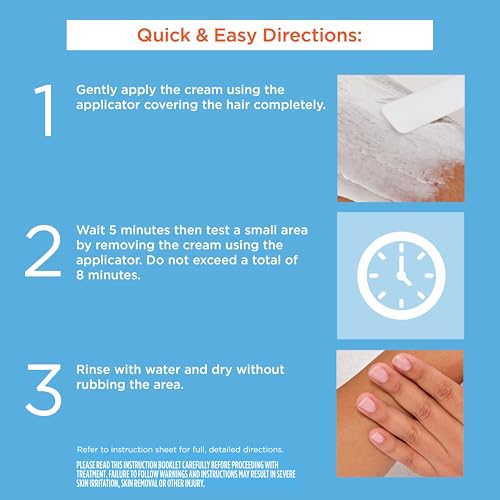 Quick & Easy Directions:

1 Gently apply the cream using the applicator covering the hair completely.

2 Wait 5 minutes then test a small area by removing the cream using the applicator. Do not exceed a total of 8 minutes.

3 Rinse with water and dry without rubbing the area.

Refer to instruction sheet for full, detailed directions.

PLEASE READ THIS INSTRUCTION BOOKLET CAREFULLY BEFORE PROCEEDING WITH TREATMENT. FAILURE TO FOLLOW WARNINGS AND INSTRUCTIONS MAY RESULT IN SEVERE SKIN IRRITATION, SKIN REMOVAL OR OTHER INJURY.