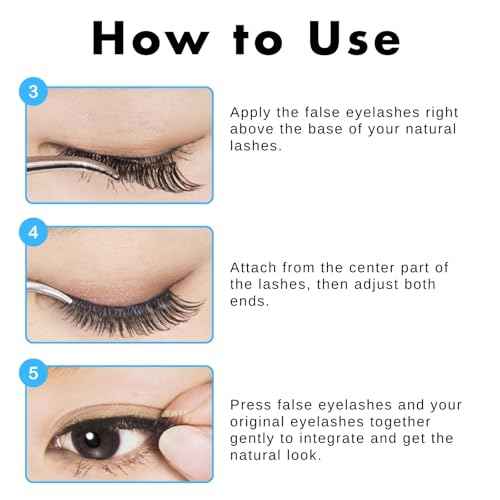 How to Use

3

Apply the false eyelashes right above the base of your natural lashes.

4

Attach from the center part of the lashes, then adjust both ends.

5

Press false eyelashes and your original eyelashes together gently to integrate and get the natural look.