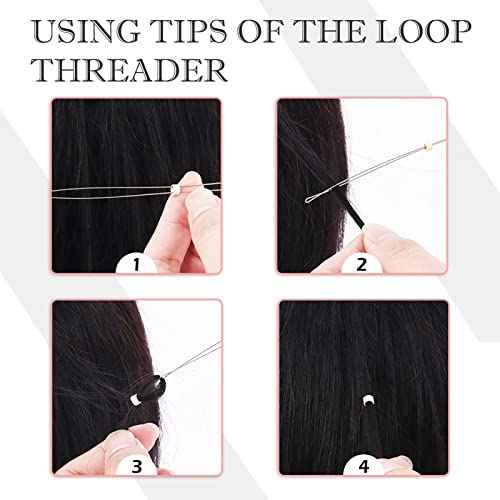 USING TIPS OF THE LOOP THREADER

1

2

3

4