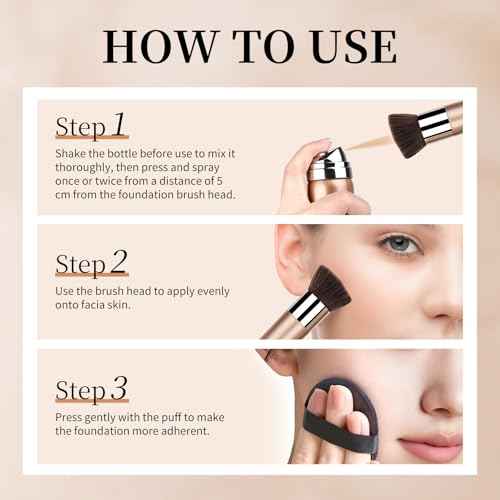 HOW TO USE

Step 1

Shake the bottle before use to mix it thoroughly, then press and spray once or twice from a distance of 5 cm from the foundation brush head.

Step 2

Use the brush head to apply evenly onto facia skin.

Step 3

Press gently with the puff to make the foundation more adherent.