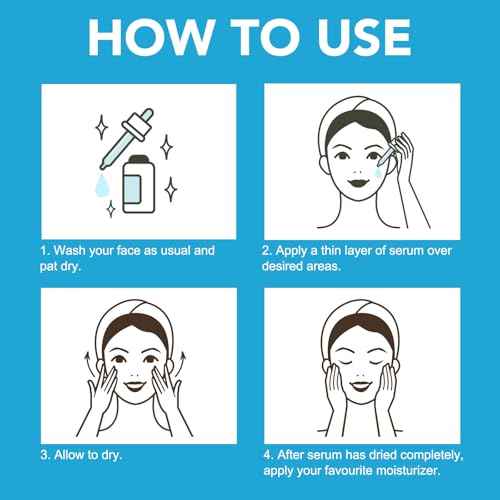 HOW TO USE

1. Wash your face as usual and pat dry.

2. Apply a thin layer of serum over desired areas.

3. Allow to dry.

4. After serum has dried completely, apply your favourite moisturizer.