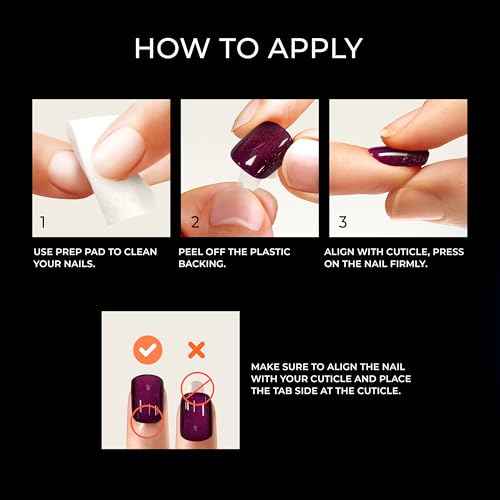 HOW TO APPLY

1

USE PREP PAD TO CLEAN YOUR NAILS.

2

PEEL OFF THE PLASTIC BACKING.

3

ALIGN WITH CUTICLE, PRESS ON THE NAIL FIRMLY.

MAKE SURE TO ALIGN THE NAIL WITH YOUR CUTICLE AND PLACE THE TAB SIDE AT THE CUTICLE.