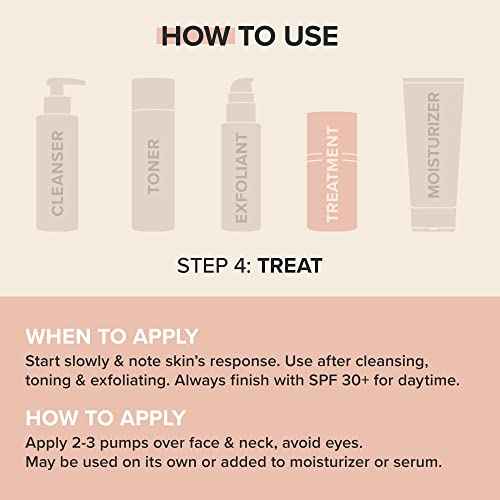 HOW TO USE

CLEANSER

TONER

EXFOLIANT

TREATMENT

MOISTURIZER

STEP 4: TREAT

WHEN TO APPLY
Start slowly & note skin's response. Use after cleansing, toning & exfoliating. Always finish with SPF 30+ for daytime.

HOW TO APPLY
Apply 2-3 pumps over face & neck, avoid eyes.
May be used on its own or added to moisturizer or serum.