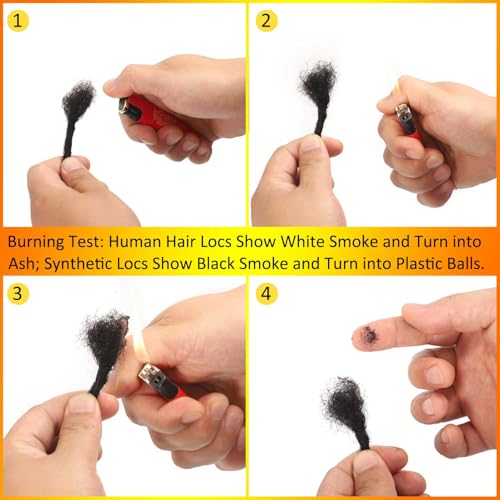 1

2

Burning Test: Human Hair Locs Show White Smoke and Turn into Ash; Synthetic Locs Show Black Smoke and Turn into Plastic Balls.

3

4