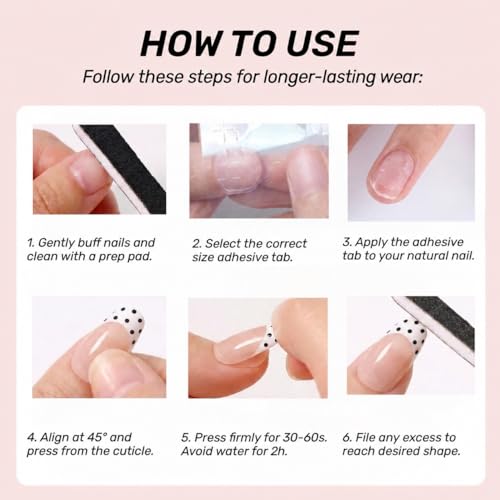 HOW TO USE
Follow these steps for longer-lasting wear:

1. Gently buff nails and clean with a prep pad.

2. Select the correct size adhesive tab.

3. Apply the adhesive tab to your natural nail.

4. Align at 45° and press from the cuticle.

5. Press firmly for 30-60s. Avoid water for 2h.

6. File any excess to reach desired shape.