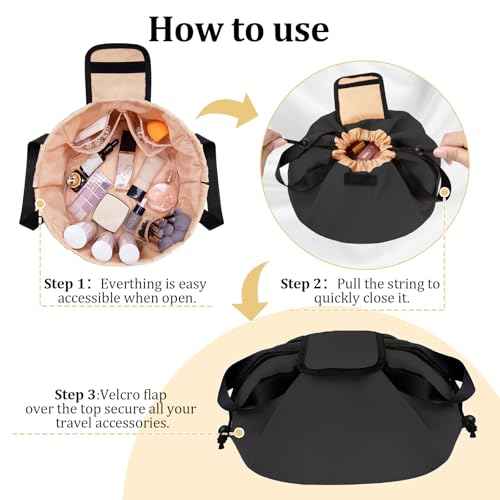 How to use

Step 1: Everthing is easy accessible when open.

Step 2: Pull the string to quickly close it.

Step 3:Velcro flap over the top secure all your travel accessories.