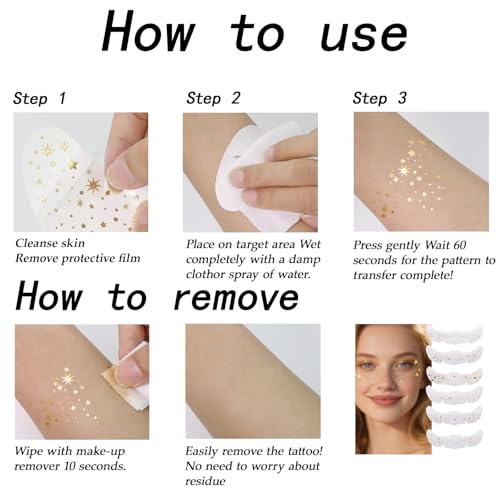 How to use

Step 1

Cleanse skin
Remove protective film

Step 2

Place on target area Wet completely with a damp clothor spray of water.

Step 3

Press gently Wait 60 seconds for the pattern to transfer complete!

How to remove

Wipe with make-up remover 10 seconds.

Easily remove the tattoo! No need to worry about residue