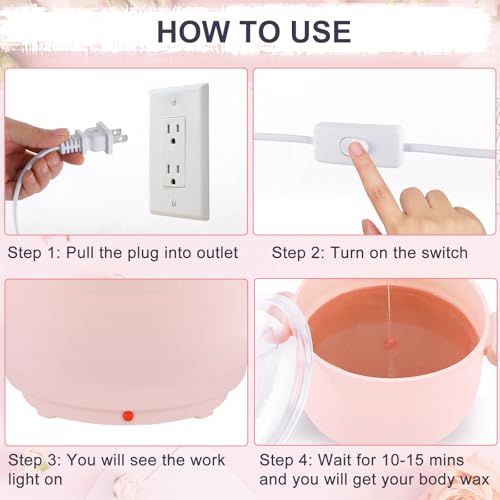 HOW TO USE

Step 1: Pull the plug into outlet

Step 2: Turn on the switch

Step 3: You will see the work light on

Step 4: Wait for 10-15 mins and you will get your body wax