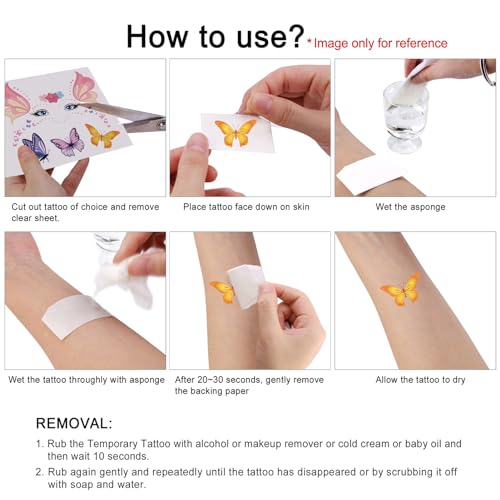 How to use? *Image only for reference

Cut out tattoo of choice and remove clear sheet.

Place tattoo face down on skin

Wet the asponge

Wet the tattoo throughly with asponge

After 20~30 seconds, gently remove the backing paper

Allow the tattoo to dry

REMOVAL:

1. Rub the Temporary Tattoo with alcohol or makeup remover or cold cream or baby oil and then wait 10 seconds.
2. Rub again gently and repeatedly until the tattoo has disappeared or by scrubbing it off with soap and water.