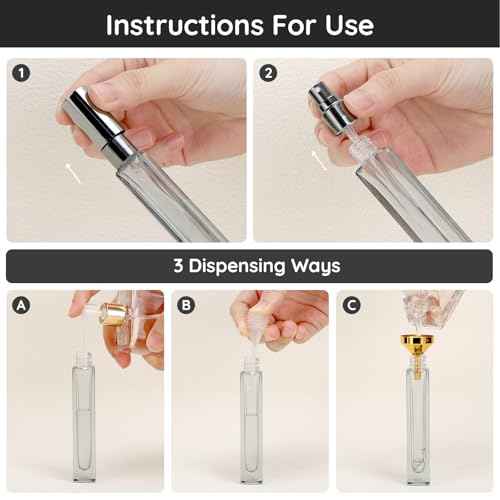 Instructions For Use

1

2

3 Dispensing Ways

A

B

C