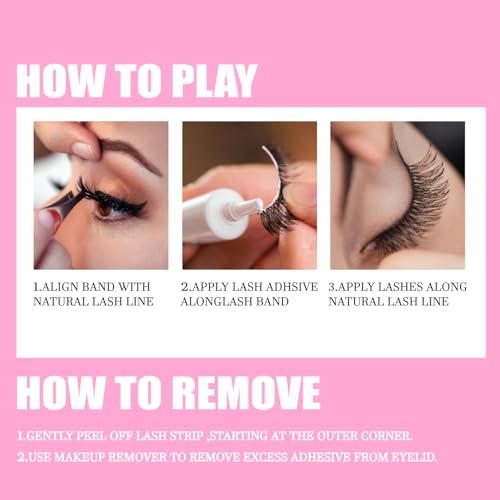 HOW TO PLAY

1.ALIGN BAND WITH NATURAL LASH LINE

2.APPLY LASH ADHSIVE ALONGLASH BAND

3.APPLY LASHES ALONG NATURAL LASH LINE

HOW TO REMOVE

1.GENTLY PEEL OFF LASH STRIP ,STARTING AT THE OUTER CORNER.

2.USE MAKEUP REMOVER TO REMOVE EXCESS ADHESIVE FROM EYELID.