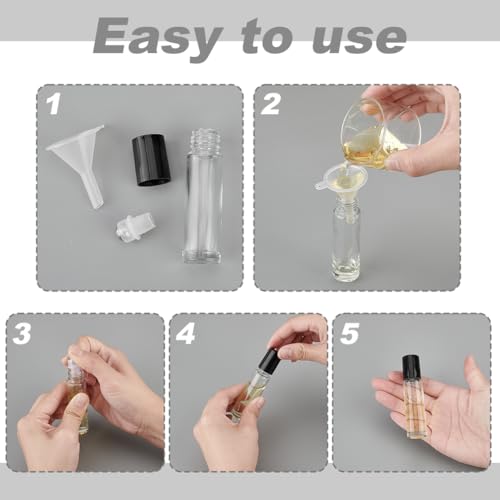 Easy to use

1

2

3

4

5