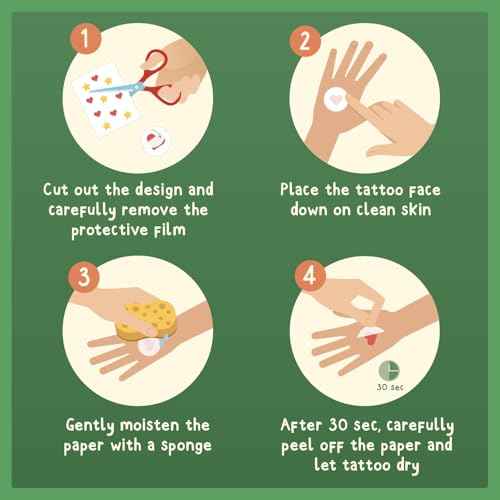 1

Cut out the design and carefully remove the protective film

2

Place the tattoo face down on clean skin

3

Gently moisten the paper with a sponge

4

30 sec

After 30 sec, carefully peel off the paper and let tattoo dry