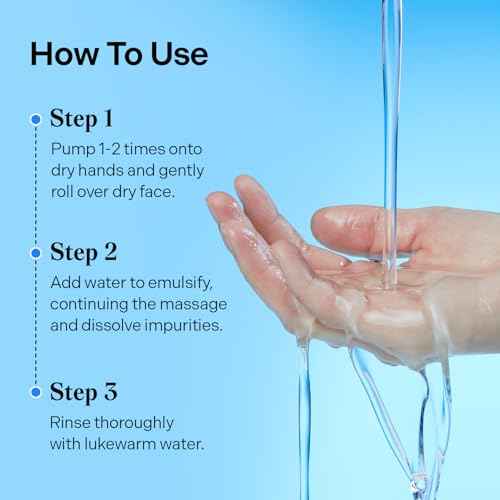 How To Use

Step 1

Pump 1-2 times onto dry hands and gently roll over dry face.

Step 2

Add water to emulsify, continuing the massage and dissolve impurities.

Step 3

Rinse thoroughly with lukewarm water.