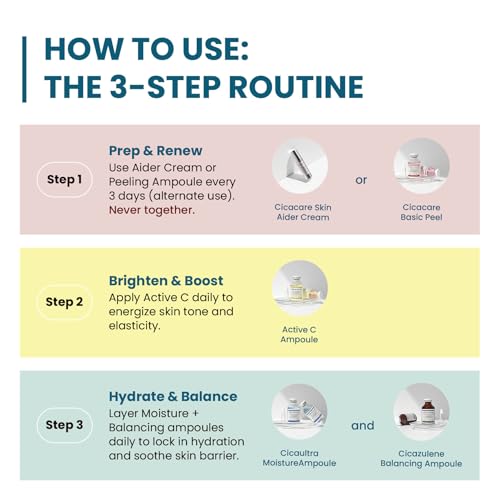 HOW TO USE:
THE 3-STEP ROUTINE

Step 1

Prep & Renew
Use Aider Cream or Peeling Ampoule every 3 days (alternate use). Never together.

Cicacare Skin Aider Cream

or

Cicacare Basic Peel

Step 2

Brighten & Boost
Apply Active C daily to energize skin tone and elasticity.

Active C Ampoule

Step 3

Hydrate & Balance
Layer Moisture + Balancing ampoules daily to lock in hydration and soothe skin barrier.

Cicaultra MoistureAmpoule

and

Cicazulene Balancing Ampoule