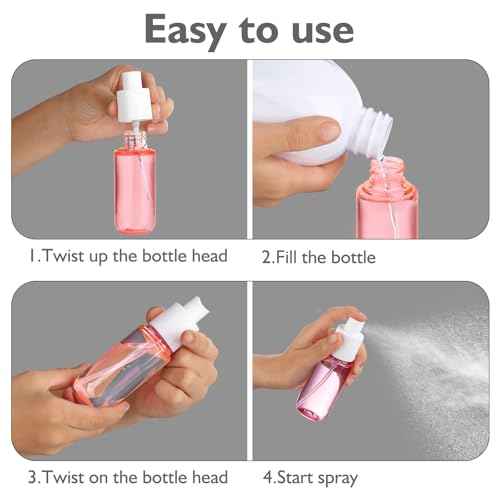 Easy to use

1.Twist up the bottle head

2.Fill the bottle

3.Twist on the bottle head

4.Start spray