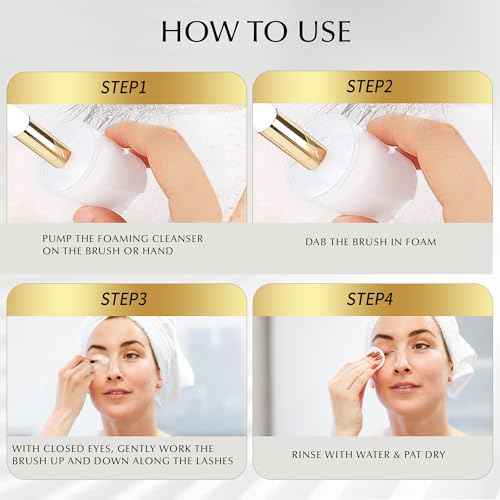 HOW TO USE

STEP1

PUMP THE FOAMING CLEANSER ON THE BRUSH OR HAND

STEP2

DAB THE BRUSH IN FOAM

STEP3

WITH CLOSED EYES, GENTLY WORK THE BRUSH UP AND DOWN ALONG THE LASHES

STEP4

RINSE WITH WATER & PAT DRY