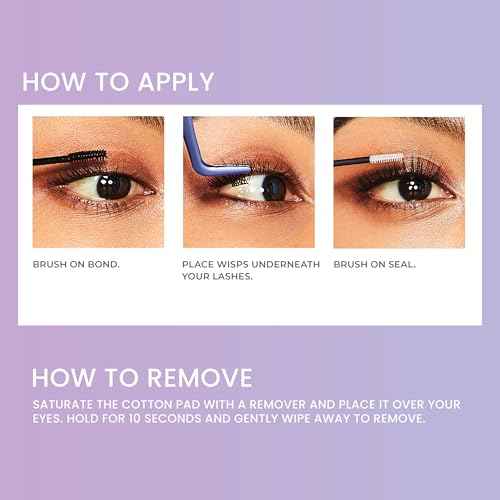 HOW TO APPLY

BRUSH ON BOND.

PLACE WISPS UNDERNEATH YOUR LASHES.

BRUSH ON SEAL.

HOW TO REMOVE

SATURATE THE COTTON PAD WITH A REMOVER AND PLACE IT OVER YOUR EYES. HOLD FOR 10 SECONDS AND GENTLY WIPE AWAY TO REMOVE.