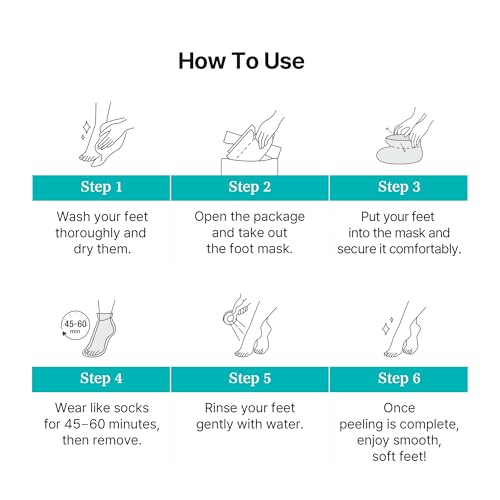 How To Use

Step 1

Wash your feet thoroughly and dry them.

Step 2

Open the package and take out the foot mask.

Step 3

Put your feet into the mask and secure it comfortably.

45-60 min

Step 4

Wear like socks for 45–60 minutes, then remove.

Step 5

Rinse your feet gently with water.

Step 6

Once peeling is complete, enjoy smooth, soft feet!