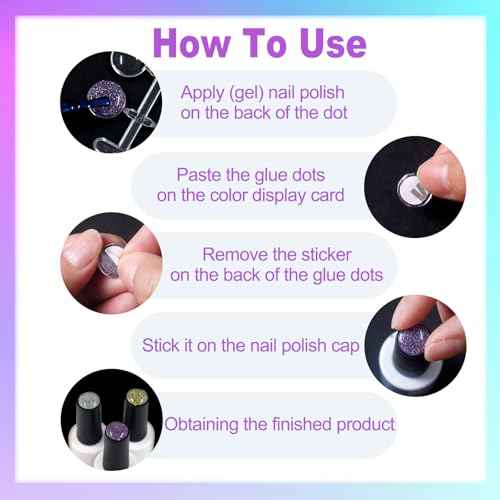 How To Use

Apply (gel) nail polish on the back of the dot

Paste the glue dots on the color display card

Remove the sticker on the back of the glue dots

Stick it on the nail polish cap

Obtaining the finished product