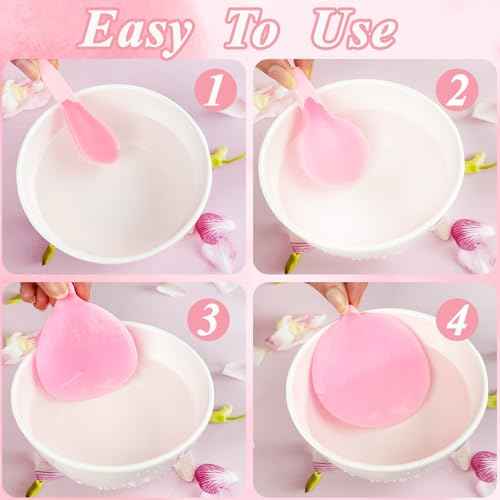 Easy To Use

1

2

3

4