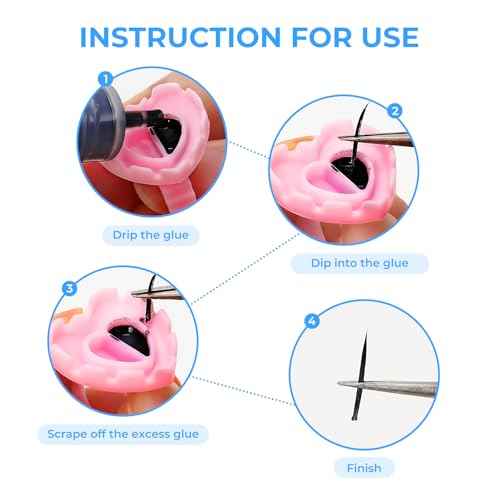 INSTRUCTION FOR USE

1

Drip the glue

2

Dip into the glue

3

Scrape off the excess glue

4

Finish