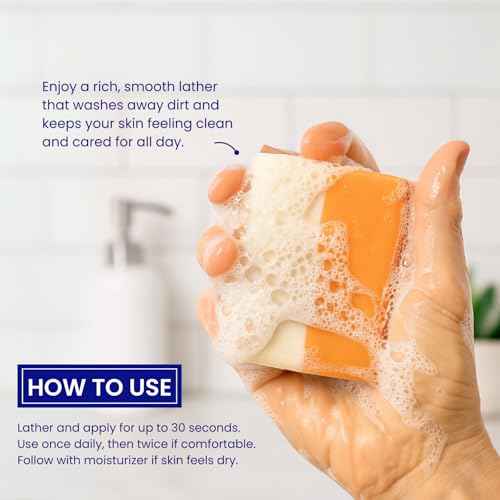 Enjoy a rich, smooth lather that washes away dirt and keeps your skin feeling clean and cared for all day.

HOW TO USE

Lather and apply for up to 30 seconds.
Use once daily, then twice if comfortable.
Follow with moisturizer if skin feels dry.