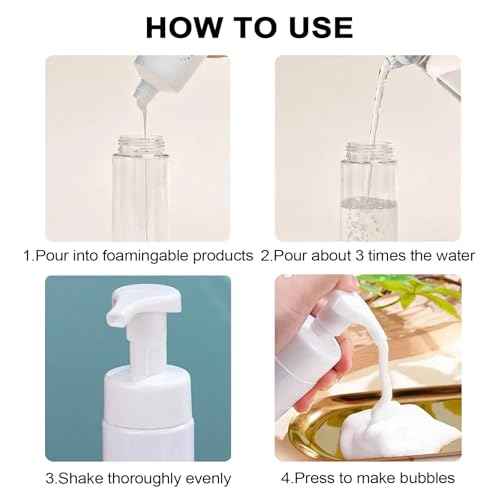 HOW TO USE

1.Pour into foamingable products

2.Pour about 3 times the water

3.Shake thoroughly evenly

4.Press to make bubbles