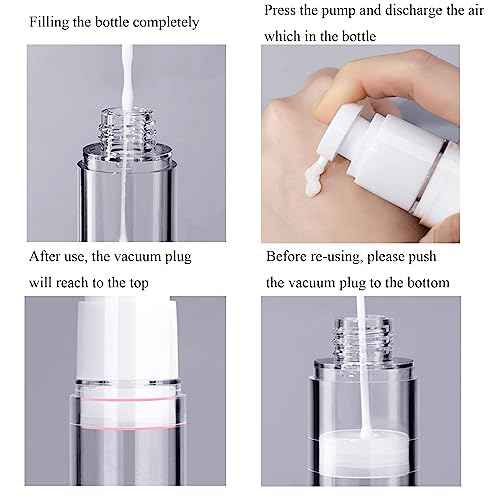 Filling the bottle completely

Press the pump and discharge the air which in the bottle

After use, the vacuum plug will reach to the top

Before re-using, please push the vacuum plug to the bottom