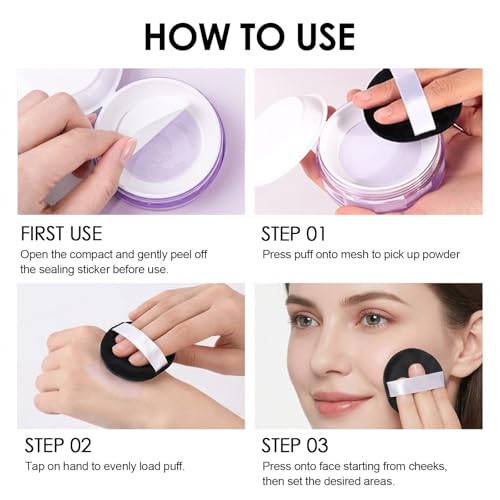 HOW TO USE

FIRST USE
Open the compact and gently peel off the sealing sticker before use.

STEP 01
Press puff onto mesh to pick up powder

STEP 02
Tap on hand to evenly load puff.

STEP 03
Press onto face starting from cheeks, then set the desired areas.