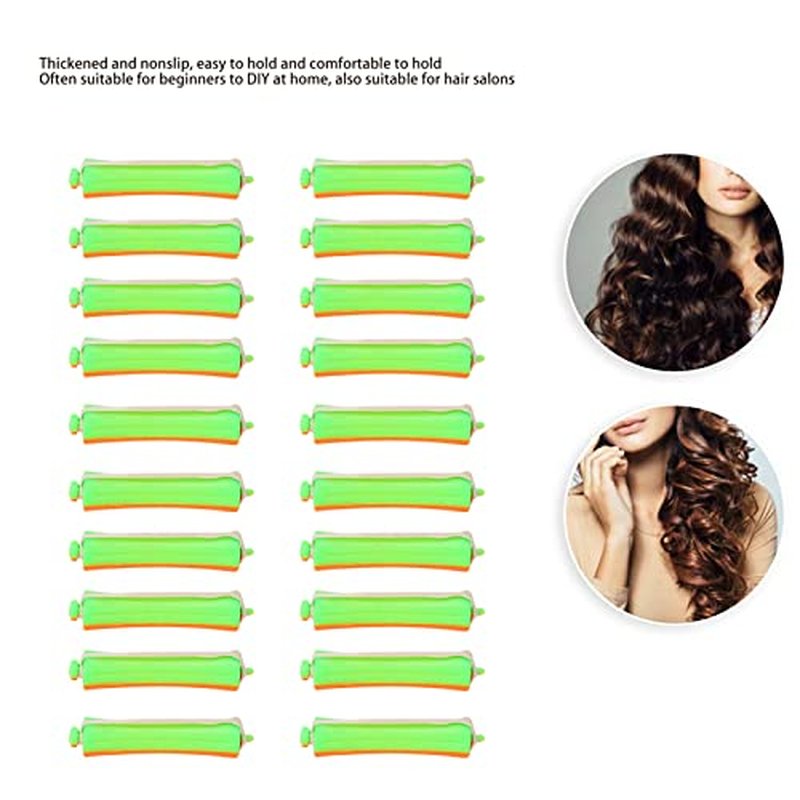 Thickened and nonslip, easy to hold and comfortable to hold
Often suitable for beginners to DIY at home, also suitable for hair salons