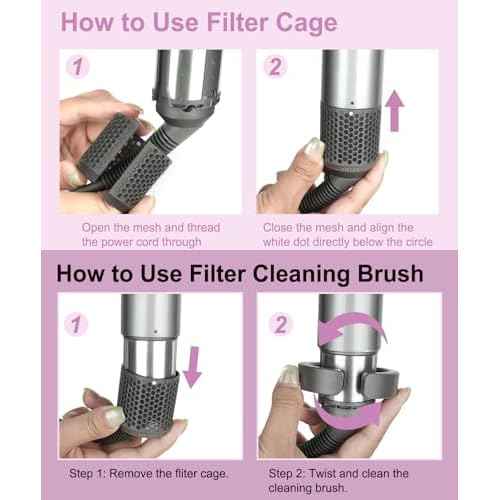 How to Use Filter Cage

1

Open the mesh and thread the power cord through

2

Close the mesh and align the white dot directly below the circle

How to Use Filter Cleaning Brush

1

Step 1: Remove the fliter cage.

2

Step 2: Twist and clean the cleaning brush.