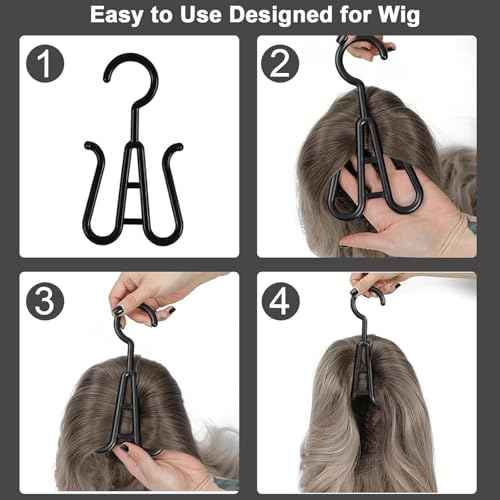 Easy to Use Designed for Wig

1

2

3

4