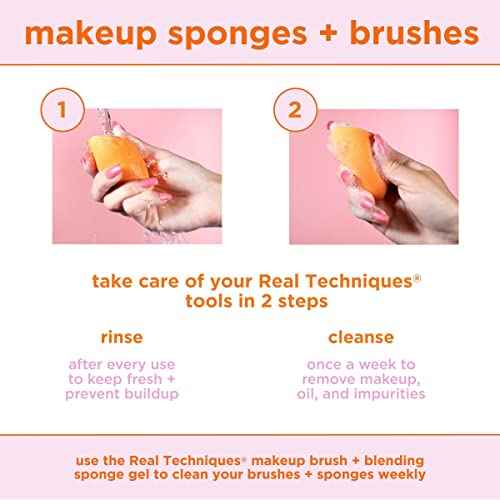 makeup sponges + brushes

1

2

take care of your Real Techniques® tools in 2 steps

rinse

after every use to keep fresh + prevent buildup

cleanse

once a week to remove makeup, oil, and impurities

use the Real Techniques® makeup brush + blending sponge gel to clean your brushes + sponges weekly