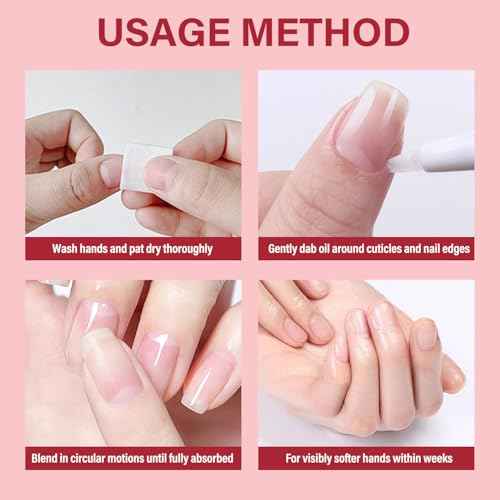 USAGE METHOD

Wash hands and pat dry thoroughly

Gently dab oil around cuticles and nail edges

Blend in circular motions until fully absorbed

For visibly softer hands within weeks