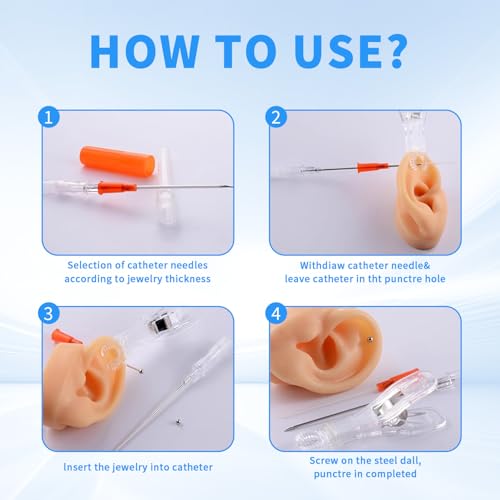 HOW TO USE?

1

Selection of catheter needles according to jewelry thickness

2

Withdiaw catheter needle& leave catheter in tht punctre hole

3

Insert the jewelry into catheter

4

Screw on the steel dall, punctre in completed