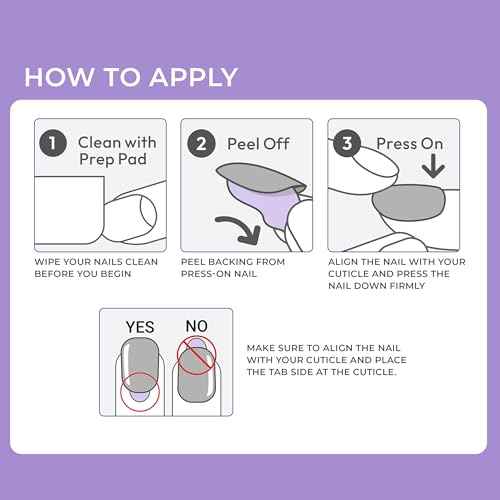 HOW TO APPLY

1 Clean with Prep Pad

WIPE YOUR NAILS CLEAN BEFORE YOU BEGIN

2 Peel Off

PEEL BACKING FROM PRESS-ON NAIL

3 Press On

ALIGN THE NAIL WITH YOUR CUTICLE AND PRESS THE NAIL DOWN FIRMLY

YES NO

MAKE SURE TO ALIGN THE NAIL WITH YOUR CUTICLE AND PLACE THE TAB SIDE AT THE CUTICLE.