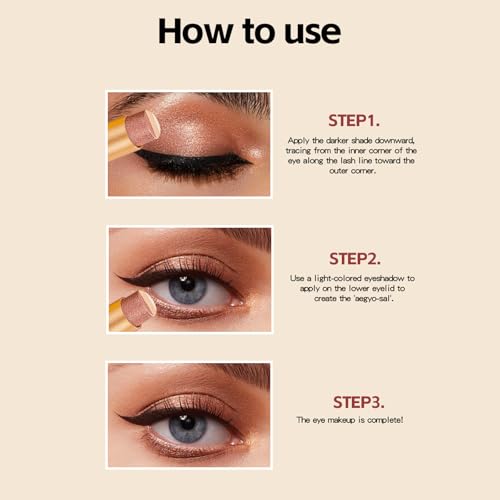 How to use

STEP1.

Apply the darker shade downward, tracing from the inner corner of the eye along the lash line toward the outer corner.

STEP2.

Use a light-colored eyeshadow to apply on the lower eyelid to create the 'aegyo-sal'.

STEP3.

The eye makeup is complete!