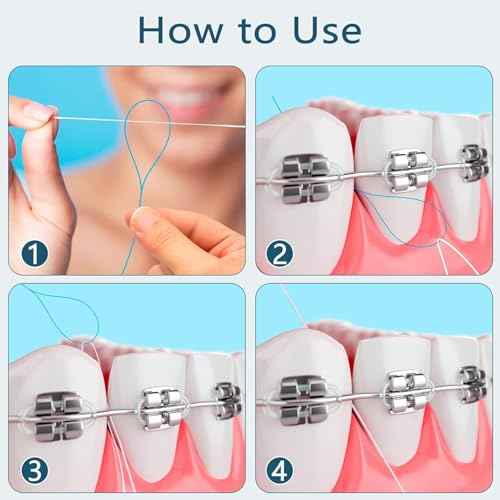 How to Use

1

2

3

4