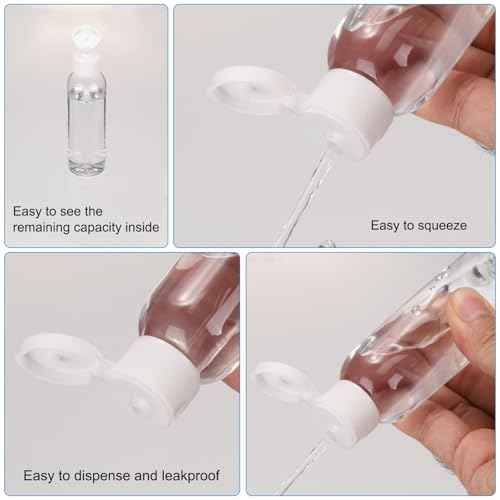 Easy to see the remaining capacity inside

Easy to squeeze

Easy to dispense and leakproof