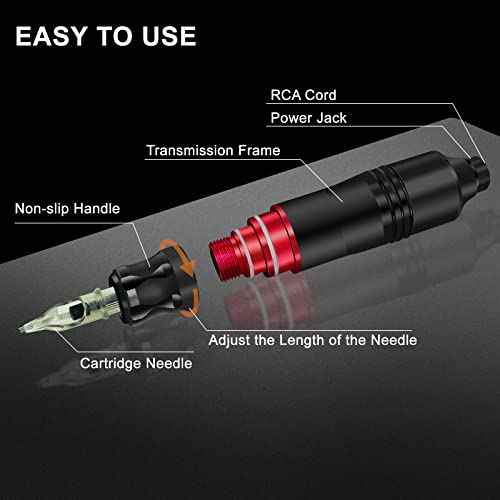 EASY TO USE

RCA Cord

Power Jack

Transmission Frame

Non-slip Handle

Adjust the Length of the Needle

Cartridge Needle