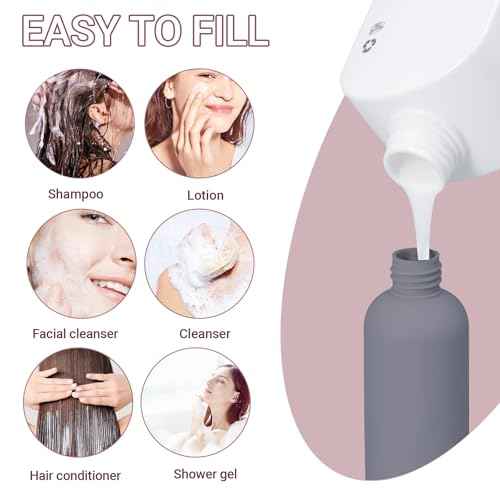 EASY TO FILL

Shampoo

Lotion

Facial cleanser

Cleanser

Hair conditioner

Shower gel