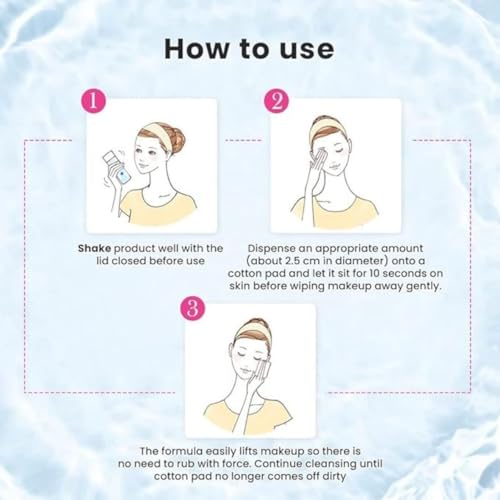 How to use

1

Shake product well with the lid closed before use

2

Dispense an appropriate amount (about 2.5 cm in diameter) onto a cotton pad and let it sit for 10 seconds on skin before wiping makeup away gently.

3

The formula easily lifts makeup so there is no need to rub with force. Continue cleansing until cotton pad no longer comes off dirty