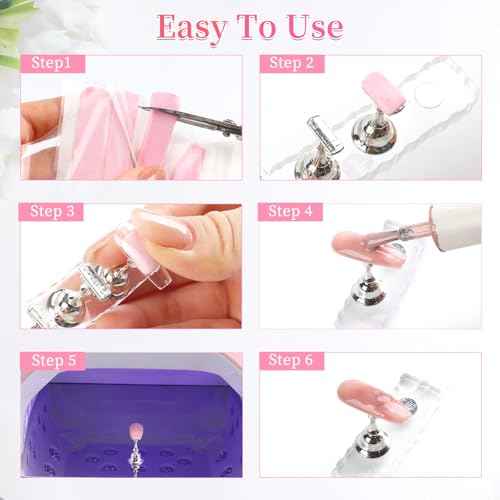 Easy To Use

Step1

Step 2

Step 3

Step 4

Step 5

Step 6