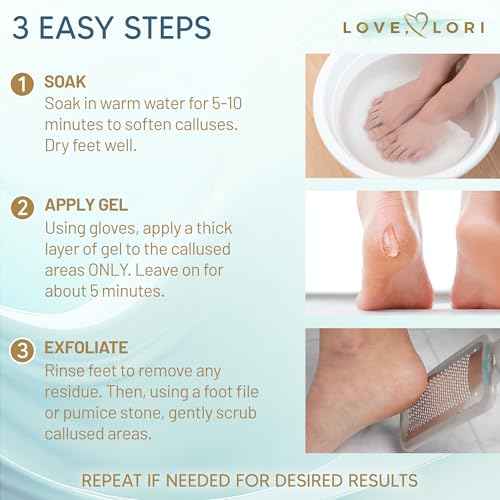 3 EASY STEPS

LOVE, LORI

1 SOAK
Soak in warm water for 5-10 minutes to soften calluses. Dry feet well.

2 APPLY GEL
Using gloves, apply a thick layer of gel to the callused areas ONLY. Leave on for about 5 minutes.

3 EXFOLIATE
Rinse feet to remove any residue. Then, using a foot file or pumice stone, gently scrub callused areas.

REPEAT IF NEEDED FOR DESIRED RESULTS