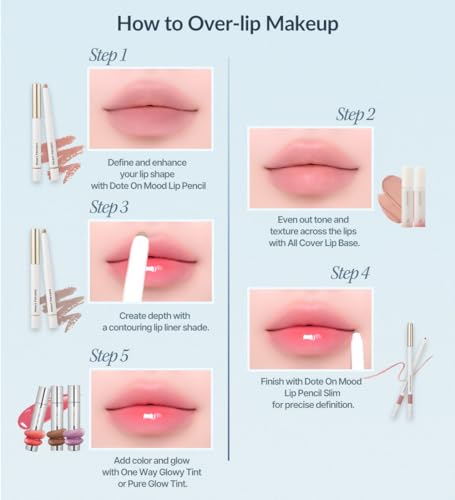 How to Over-lip Makeup

Step 1

Define and enhance your lip shape with Dote On Mood Lip Pencil

Step 3

Create depth with a contouring lip liner shade.

Step 5

Add color and glow with One Way Glowy Tint or Pure Glow Tint.

Step 2

Even out tone and texture across the lips with All Cover Lip Base.

Step 4

Finish with Dote On Mood Lip Pencil Slim for precise definition.